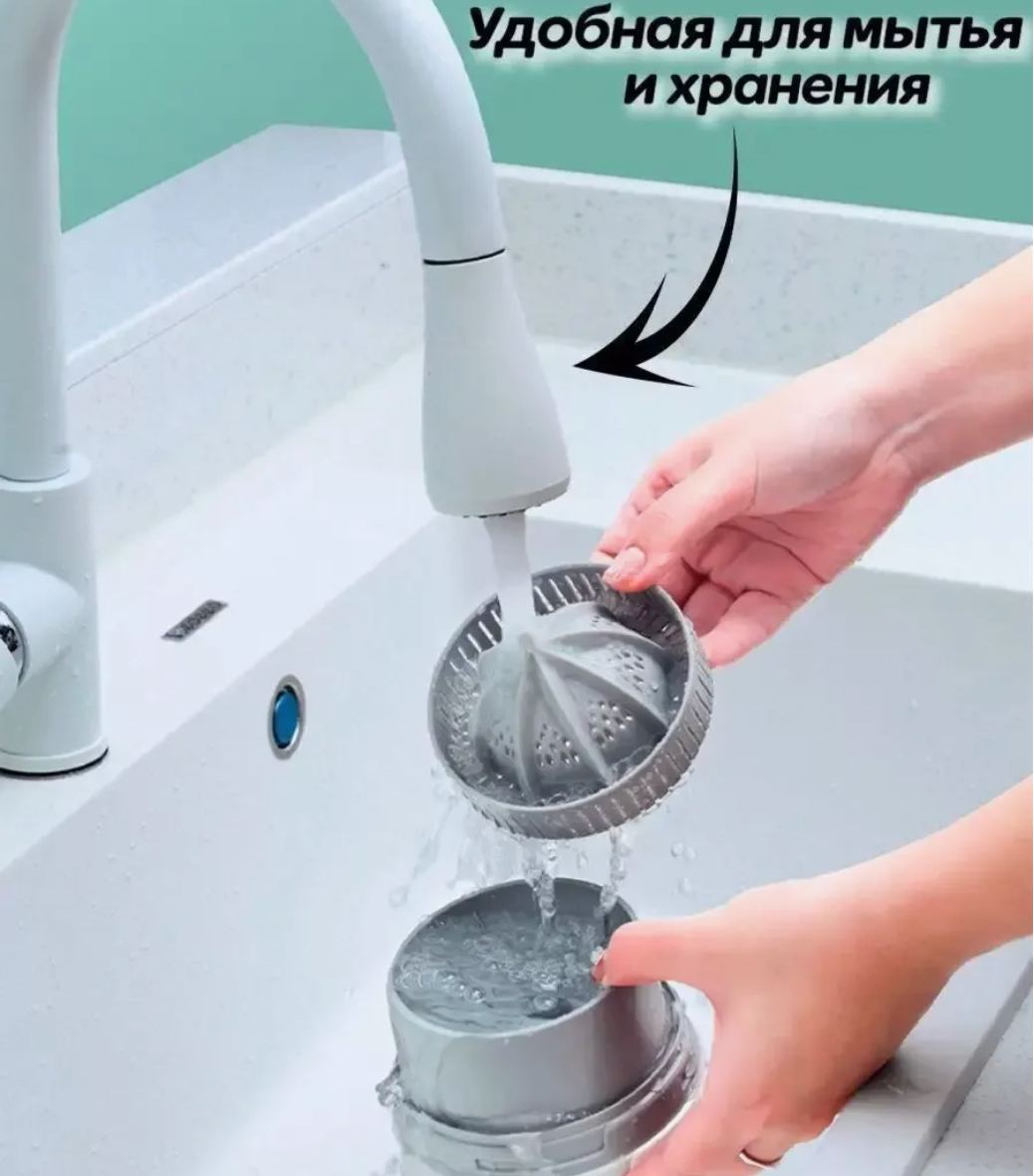 Удобная для мытья и хранения